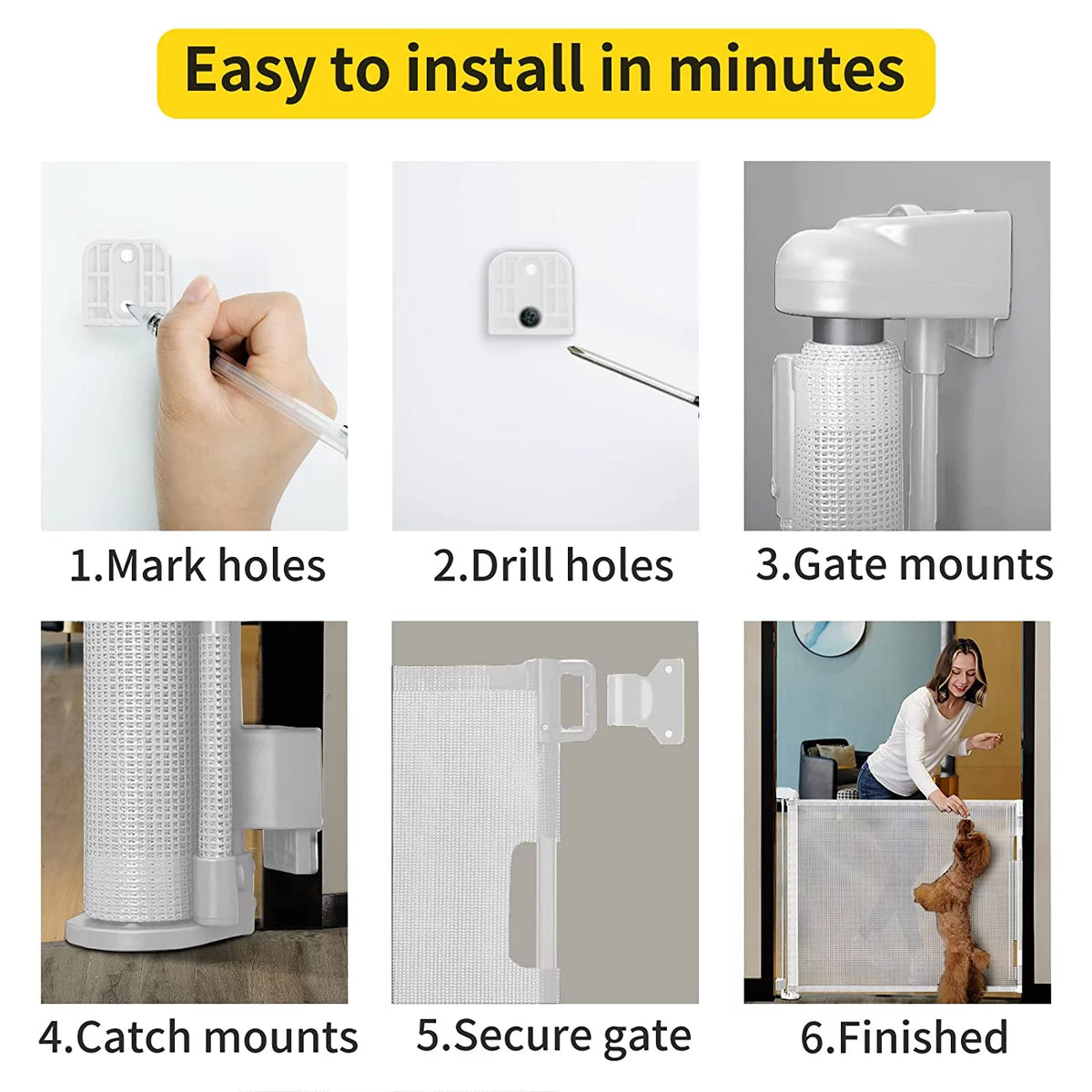 Easy to install in minutes

1.Mark holes

2.Drill holes

3.Gate mounts

4.Catch mounts

5.Secure gate

6.Finished