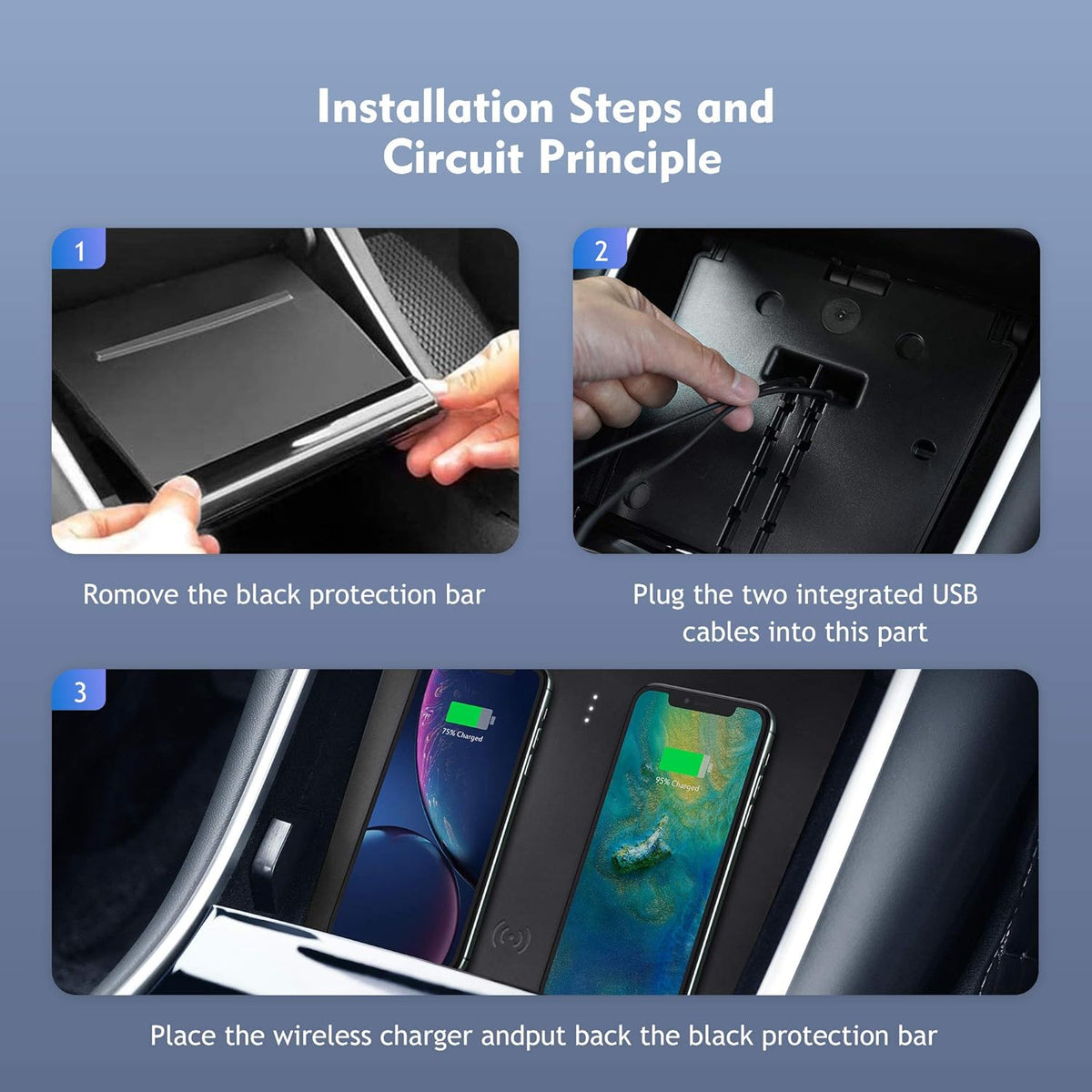 Installation Steps and Circuit Principle

1

Romove the black protection bar

2

Plug the two integrated USB cables into this part

3

75% Charged

95% Charged

Place the wireless charger andput back the black protection bar